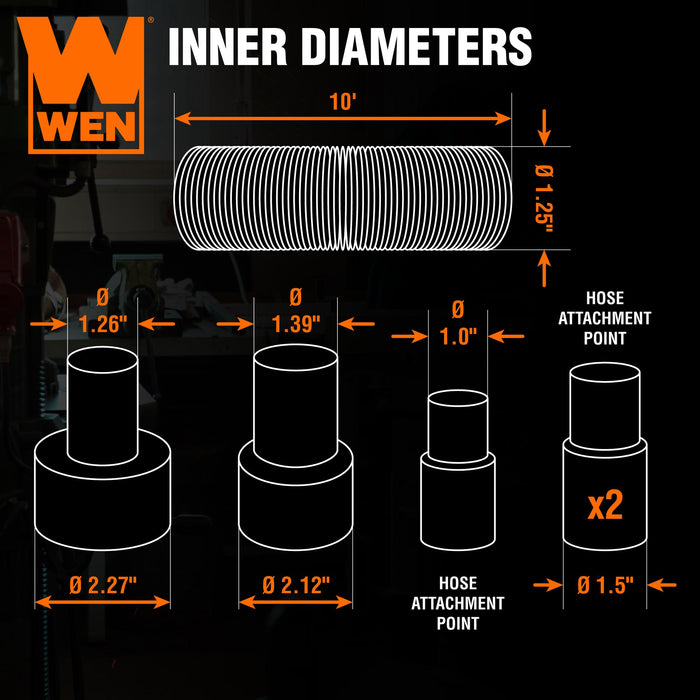 WEN

INNER DIAMETERS

10'

Ø 1.25"

Ø 1.26"

Ø 1.39"

Ø 1.0"

HOSE ATTACHMENT POINT

x2

Ø 2.27"

Ø 2.12"

HOSE ATTACHMENT POINT

Ø 1.5"